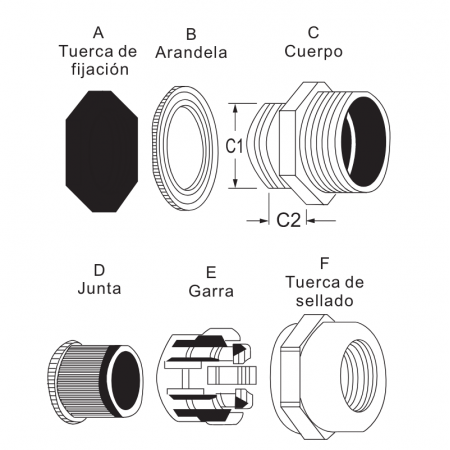 A
Tuerca de fijación

B
Arandela

C
Cuerpo

C1

C2

D
Junta

E
Garra

F
Tuerca de sellado